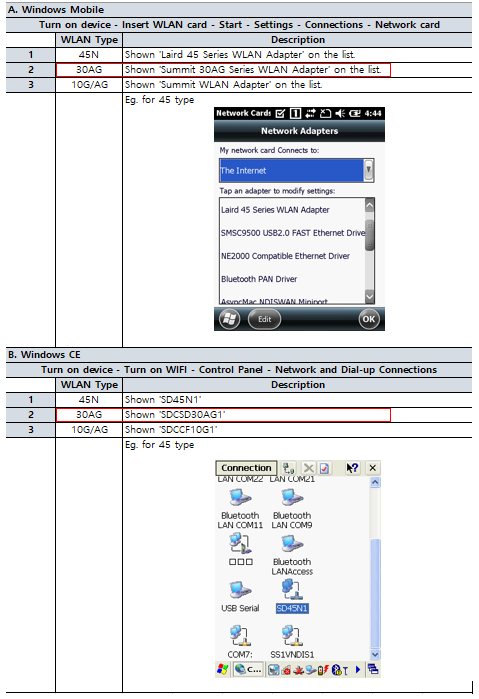 A. Windows Mobile

Turn on device - Insert WLAN card - Start - Settings - Connections - Network card

| | WLAN Type | Description |
|---|---|---|
| 1 | 45N | Shown 'Laird 45 Series WLAN Adapter' on the list. |
| 2 | 30AG | Shown 'Summit 30AG Series WLAN Adapter' on the list. |
| 3 | 10G/AG | Shown 'Summit WLAN Adapter' on the list. |
| | | Eg. for 45 type |

Network Cards 4:44
Network Adapters
My network card Connects to:
The Internet
Tap an adapter to modify settings:
Laird 45 Series WLAN Adapter
SMSC9500 USB2.0 FAST Ethernet Drive
NE2000 Compatible Ethernet Driver
Bluetooth PAN Driver
AsyncMac NDISWAN Miniport
Edit
OK

B. Windows CE

Turn on device - Turn on WIFI - Control Panel - Network and Dial-up Connections

| | WLAN Type | Description |
|---|---|---|
| 1 | 45N | Shown 'SD45N1' |
| 2 | 30AG | Shown 'SDCSD30AG1' |
| 3 | 10G/AG | Shown 'SDCCF10G1' |
| | | Eg. for 45 type |

Connection
LAN COM22 LAN COM21
Bluetooth LAN COM11
Bluetooth LAN COM9
□□□
Bluetooth LANAccess
USB Serial
SD45N1
COM7:
SS1VNDIS1
C...